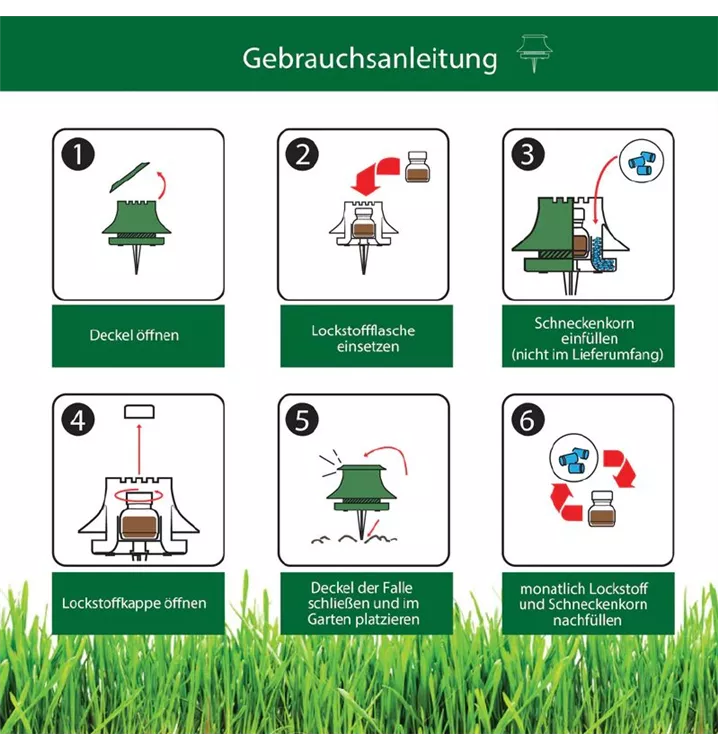 Gebrauchsanleitung

1

Deckel öffnen

2

Lockstoffflasche einsetzen

3

Schneckenkorn einfüllen (nicht im Lieferumfang)

4

Lockstoffkappe öffnen

5

Deckel der Falle schließen und im Garten platzieren

6

monatlich Lockstoff und Schneckenkorn nachfüllen